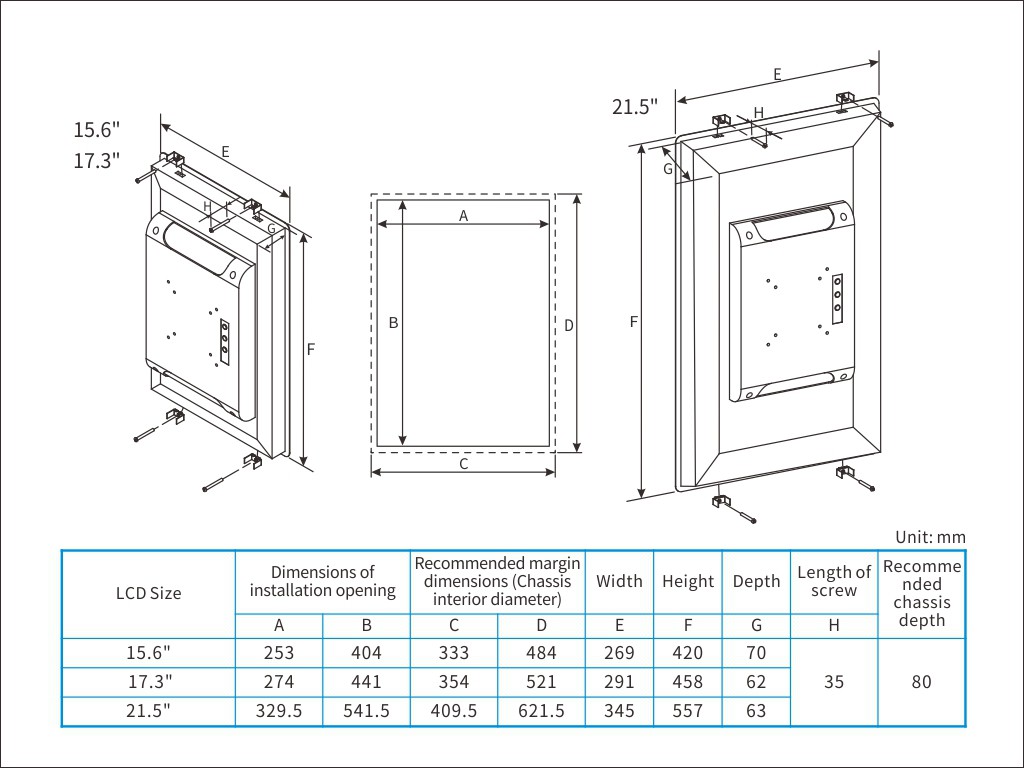 15.6"
17.3"

E
H
G
F

A
B
D
C

21.5"
E
H
G
F

Unit: mm

| LCD Size | Dimensions of installation opening | | Recommended margin dimensions (Chassis interior diameter) | | Width | Height | Depth | Length of screw | Recommended chassis depth |
|---|---|---|---|---|---|---|---|---|---|
| | A | B | C | D | E | F | G | H | |
| 15.6" | 253 | 404 | 333 | 484 | 269 | 420 | 70 | 35 | 80 |
| 17.3" | 274 | 441 | 354 | 521 | 291 | 458 | 62 | | |
| 21.5" | 329.5 | 541.5 | 409.5 | 621.5 | 345 | 557 | 63 | | |